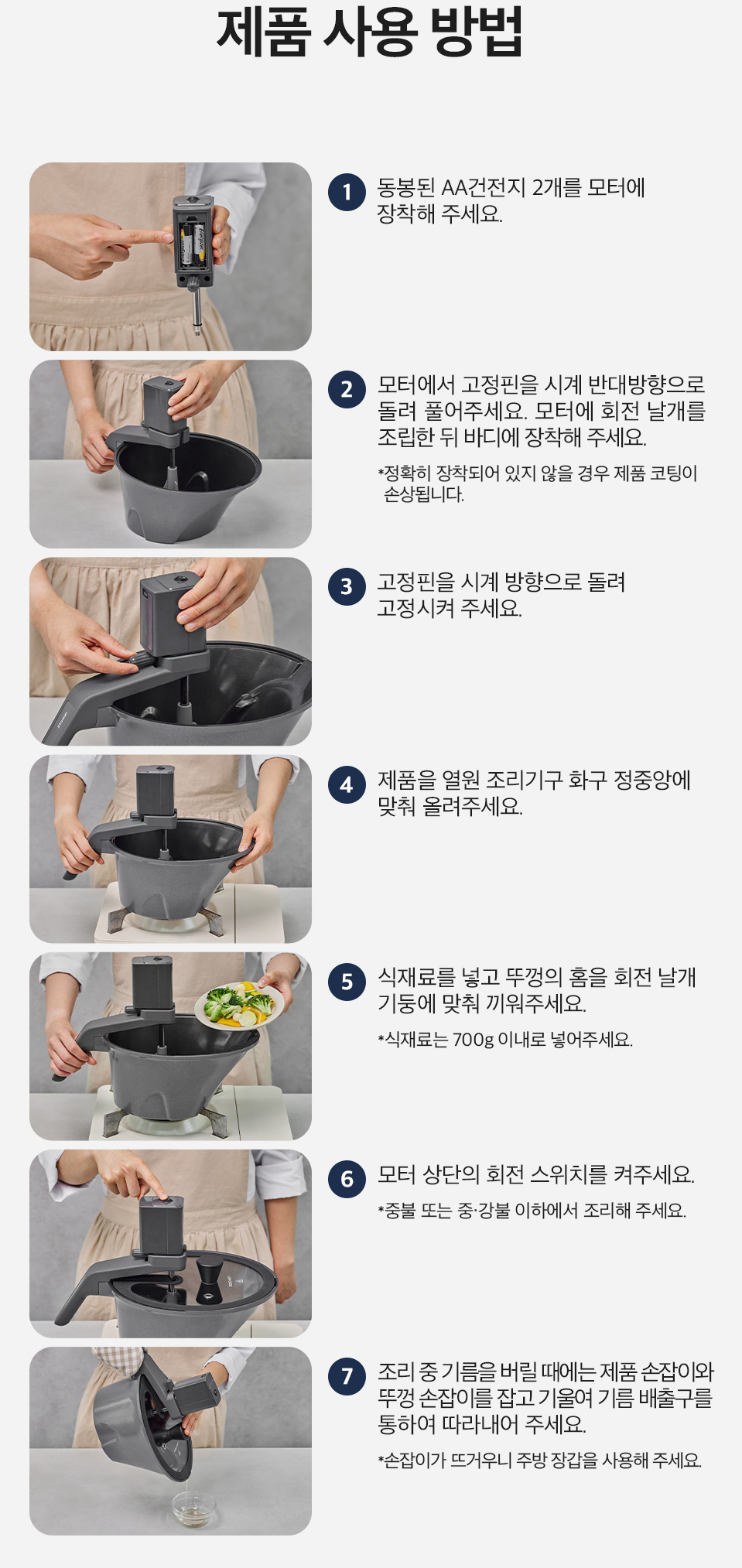 제품 사용 방법

1 동봉된 AA건전지 2개를 모터에 장착해 주세요.

2 모터에서 고정핀을 시계 반대방향으로 돌려 풀어주세요. 모터에 회전 날개를 조립한 뒤 바디에 장착해 주세요.

*정확히 장착되어 있지 않을 경우 제품 코팅이 손상됩니다.

3 고정핀을 시계 방향으로 돌려 고정시켜 주세요.

4 제품을 열원 조리기구 화구 정중앙에 맞춰 올려주세요.

5 식재료를 넣고 뚜껑의 홈을 회전 날개 기둥에 맞춰 끼워주세요.

*식재료는 700g 이내로 넣어주세요.

6 모터 상단의 회전 스위치를 켜주세요.

*중불 또는 중·강불 이하에서 조리해 주세요.

7 조리 중 기름을 버릴 때에는 제품 손잡이와 뚜껑 손잡이를 잡고 기울여 기름 배출구를 통하여 따라내어 주세요.

*손잡이가 뜨거우니 주방 장갑을 사용해 주세요.